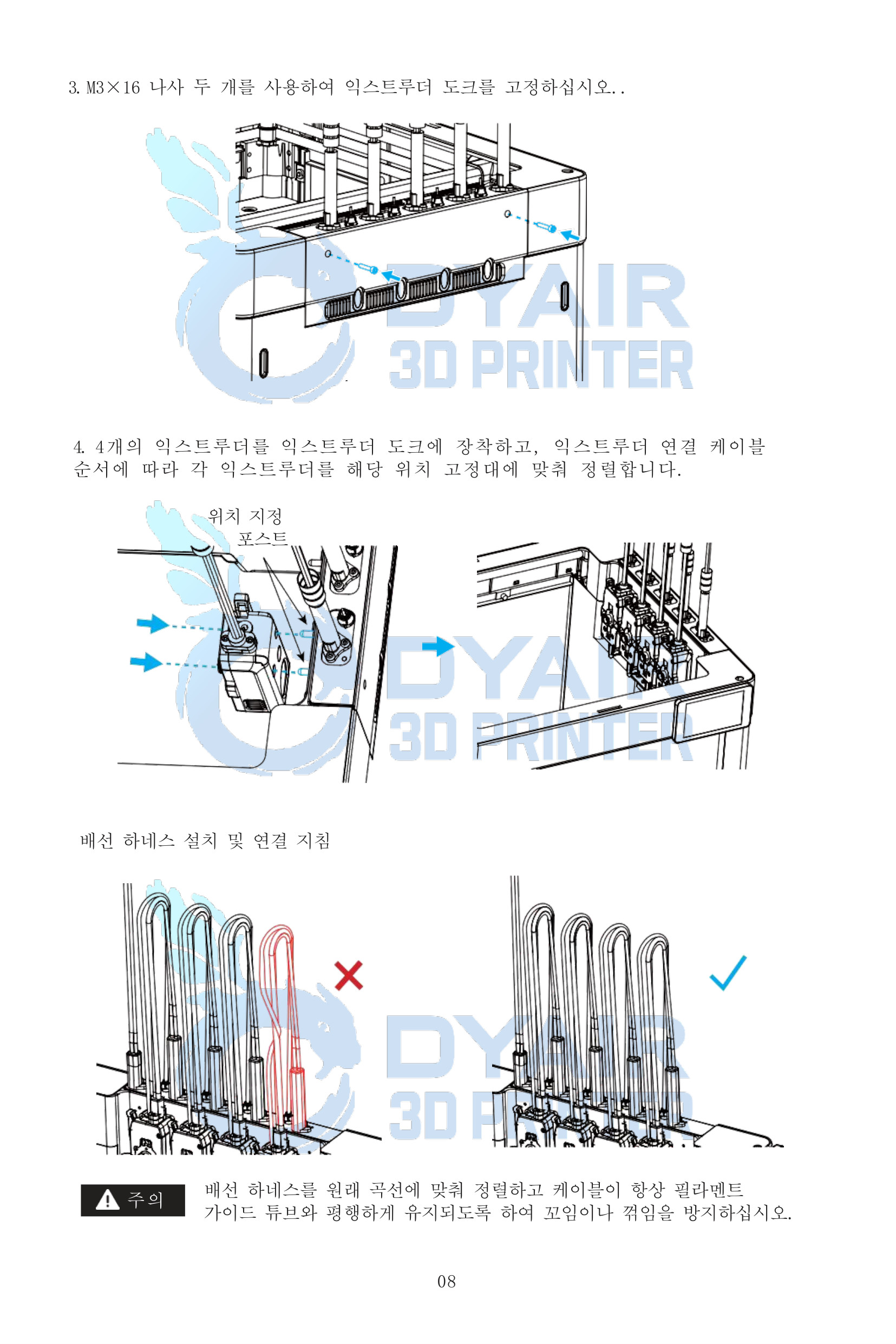 3. M3×16 나사 두 개를 사용하여 익스트루더 도크를 고정하십시오..

DYAIR
3D PRINTER

4. 4개의 익스트루더를 익스트루더 도크에 장착하고, 익스트루더 연결 케이블 순서에 따라 각 익스트루더를 해당 위치 고정대에 맞춰 정렬합니다.

위치 지정
포스트

DYAIR
3D PRINTER

배선 하네스 설치 및 연결 지침

DYAIR
3D PRINTER

주의

배선 하네스를 원래 곡선에 맞춰 정렬하고 케이블이 항상 필라멘트 가이드 튜브와 평행하게 유지되도록 하여 꼬임이나 꺾임을 방지하십시오.

08