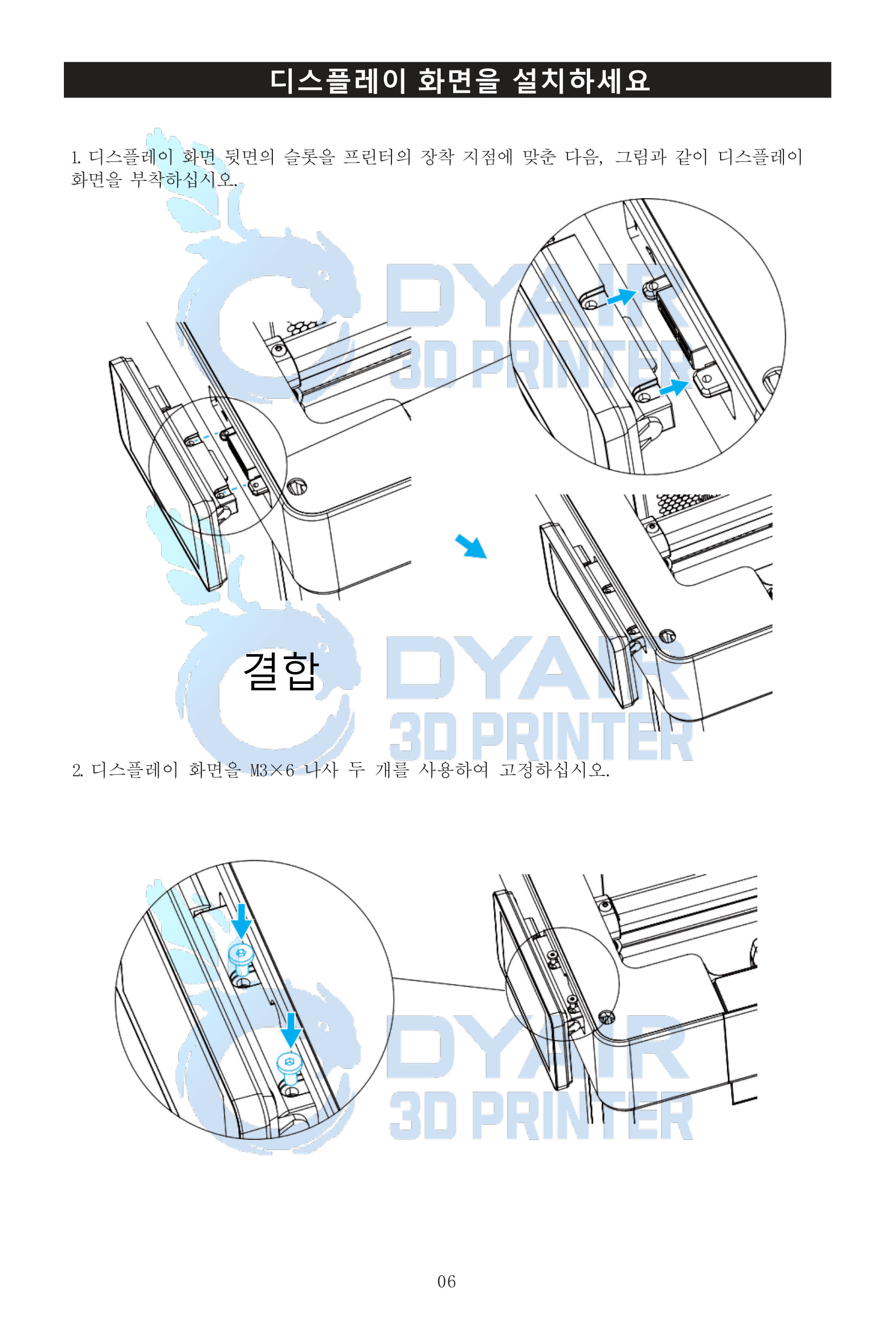 디스플레이 화면을 설치하세요

1. 디스플레이 화면 뒷면의 슬롯을 프린터의 장착 지점에 맞춘 다음, 그림과 같이 디스플레이 화면을 부착하십시오.

DYAIR 3D PRINTER

결합

DYAIR 3D PRINTER

2. 디스플레이 화면을 M3×6 나사 두 개를 사용하여 고정하십시오.

DYAIR 3D PRINTER

06