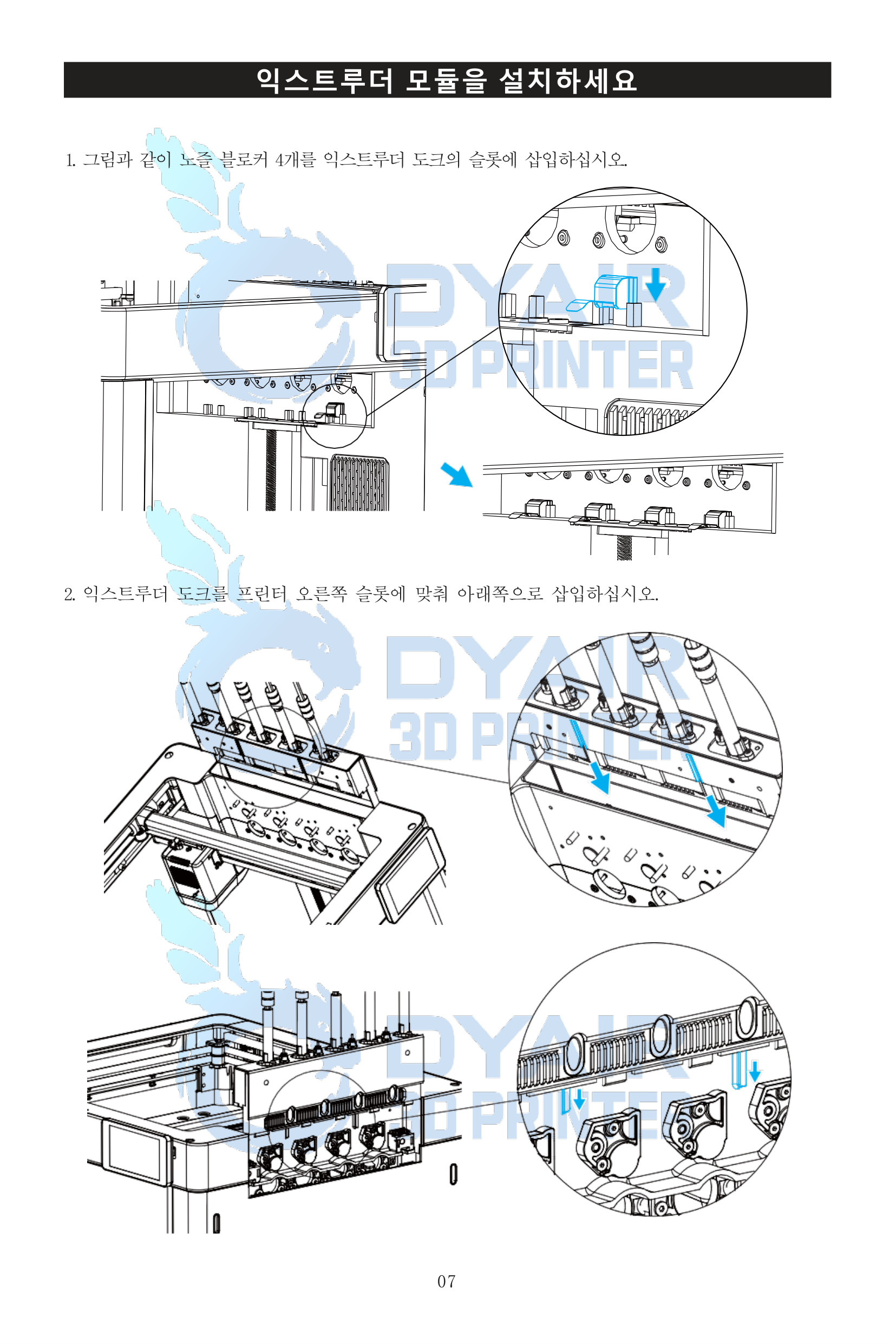 익스트루더 모듈을 설치하세요

1. 그림과 같이 노즐 블로커 4개를 익스트루더 도크의 슬롯에 삽입하십시오.

DYAIR
3D PRINTER

2. 익스트루더 도크를 프린터 오른쪽 슬롯에 맞춰 아래쪽으로 삽입하십시오.

DYAIR
3D PRINTER

DYAIR
3D PRINTER

07